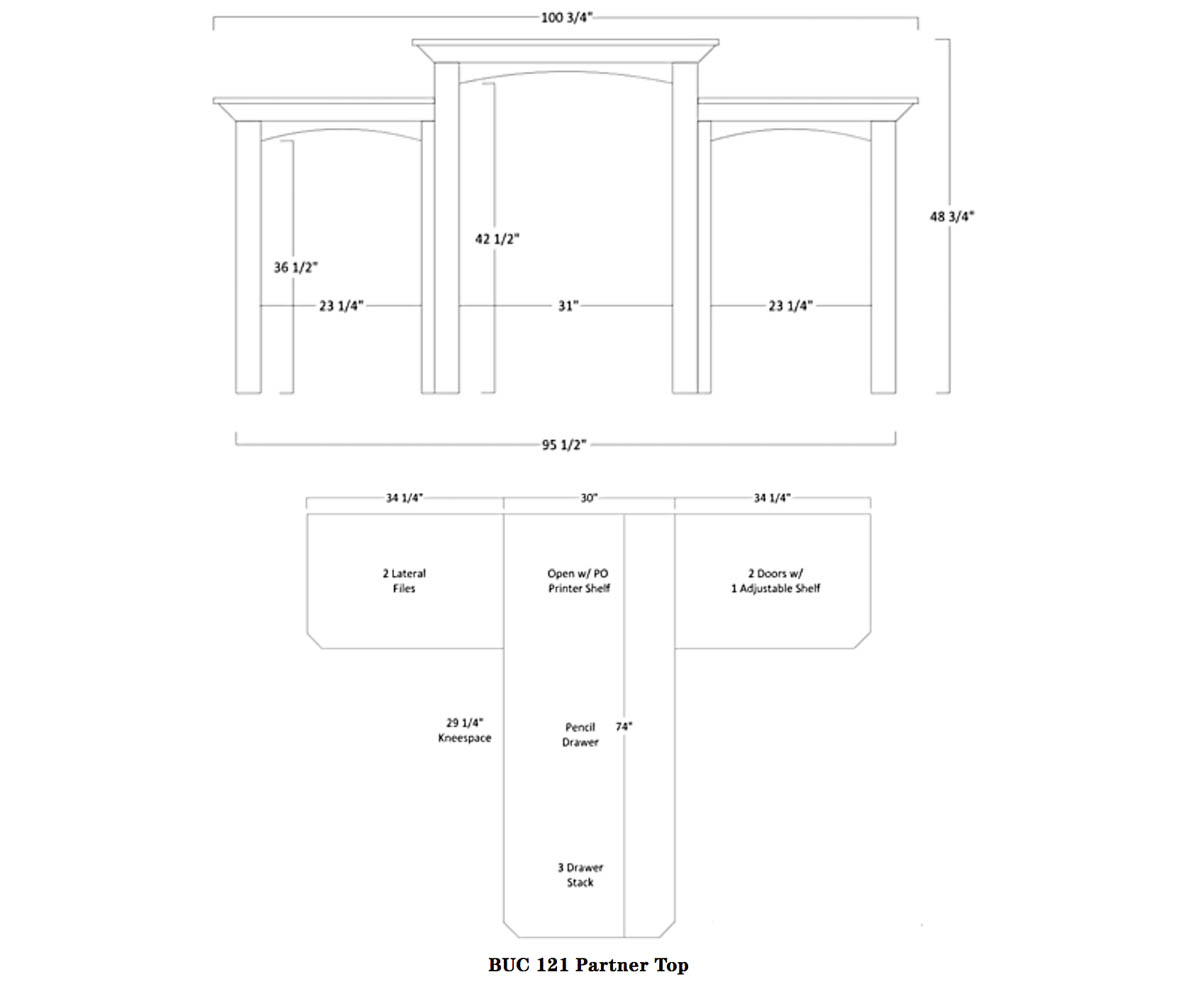 100 3/4"

48 3/4"

42 1/2"

36 1/2"

23 1/4"

31"

23 1/4"

95 1/2"

34 1/4"

30"

34 1/4"

2 Lateral Files

Open w/ PO Printer Shelf

2 Doors w/ 1 Adjustable Shelf

29 1/4" Kneespace

Pencil Drawer

74"

3 Drawer Stack

BUC 121 Partner Top